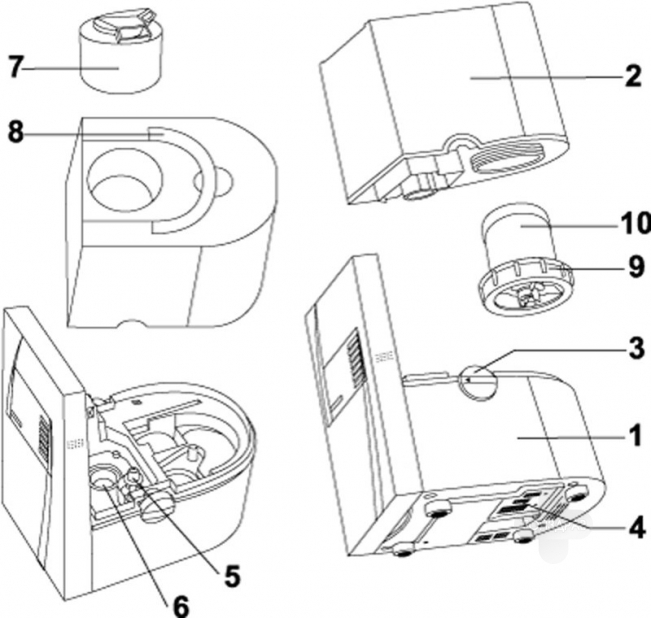 7
8
2
10
9
3
1
4
5
6